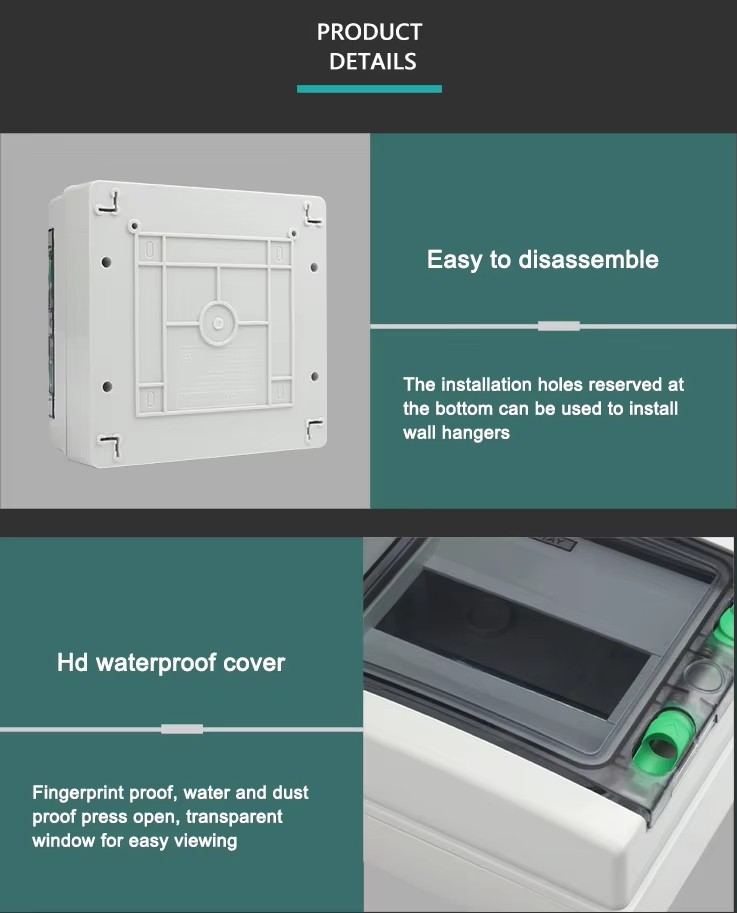 PRODUCT
DETAILS

Easy to disassemble

The installation holes reserved at the bottom can be used to install wall hangers

Hd waterproof cover

Fingerprint proof, water and dust proof press open, transparent window for easy viewing