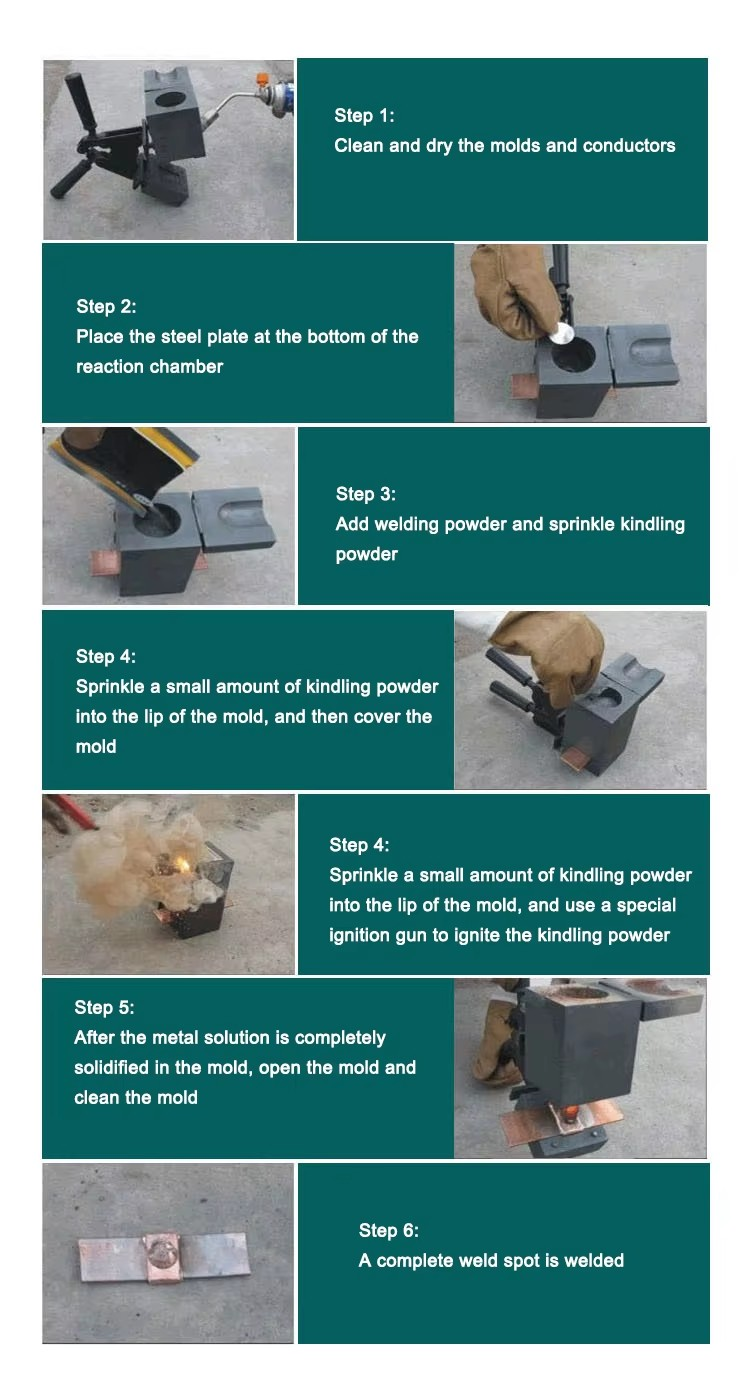 Step 1:
Clean and dry the molds and conductors

Step 2:
Place the steel plate at the bottom of the reaction chamber

Step 3:
Add welding powder and sprinkle kindling powder

Step 4:
Sprinkle a small amount of kindling powder into the lip of the mold, and then cover the mold

Step 4:
Sprinkle a small amount of kindling powder into the lip of the mold, and use a special ignition gun to ignite the kindling powder

Step 5:
After the metal solution is completely solidified in the mold, open the mold and clean the mold

Step 6:
A complete weld spot is welded