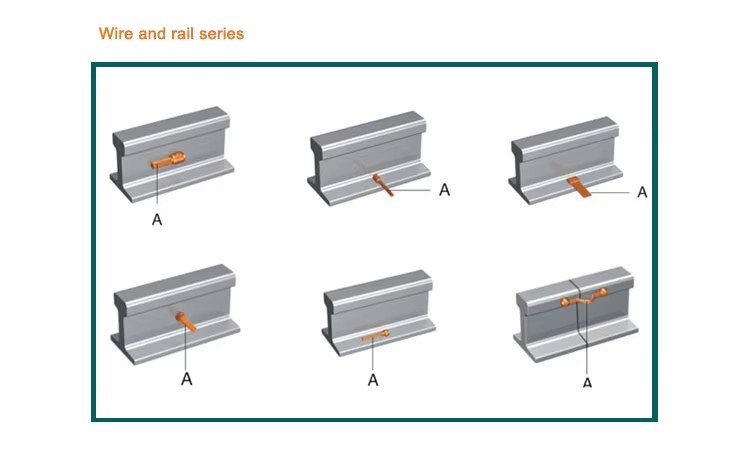 Wire and rail series

A

A

A

A

A

A