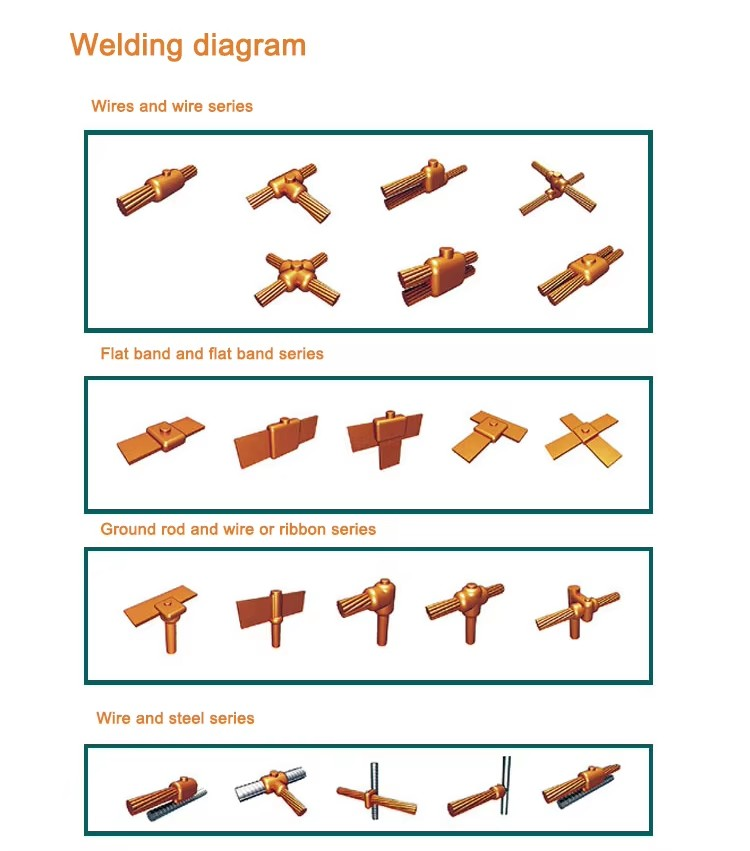 Welding diagram

Wires and wire series

Flat band and flat band series

Ground rod and wire or ribbon series

Wire and steel series